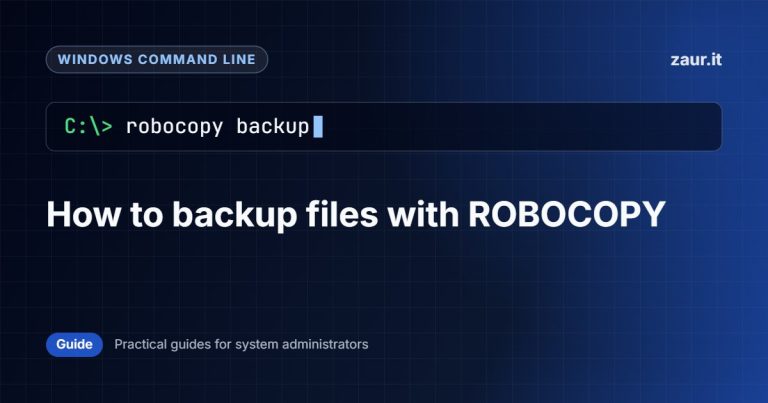 WINDOWS COMMAND LINE

zaur.it

C:\> robocopy backup

How to backup files with ROBOCOPY

Guide

Practical guides for system administrators